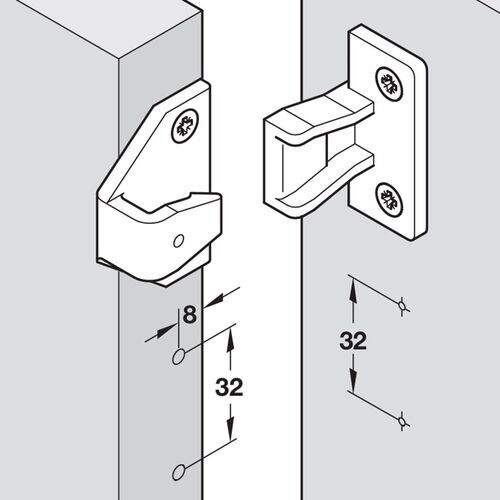 8
32
32