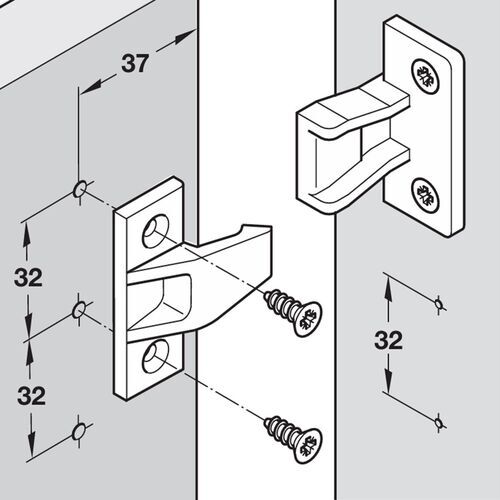 37

32

32

32