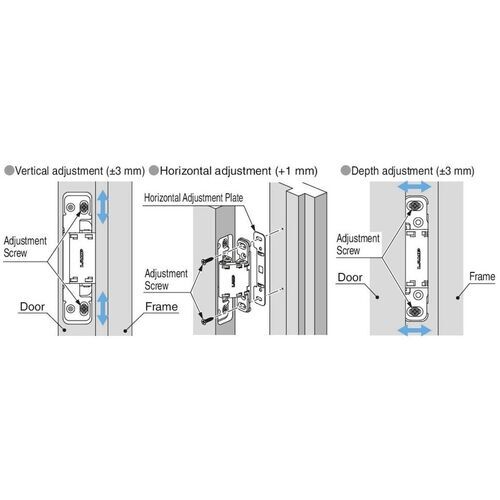 ●Vertical adjustment (±3 mm)

Adjustment Screw

Door

Frame

●Horizontal adjustment (+1 mm)

Horizontal Adjustment Plate

Adjustment Screw

●Depth adjustment (±3 mm)

Adjustment Screw

Door

Frame