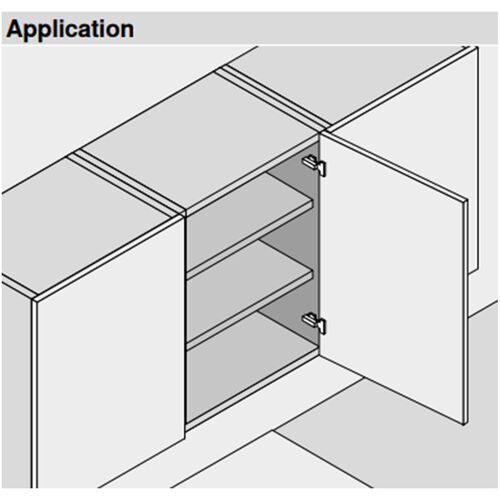 Application