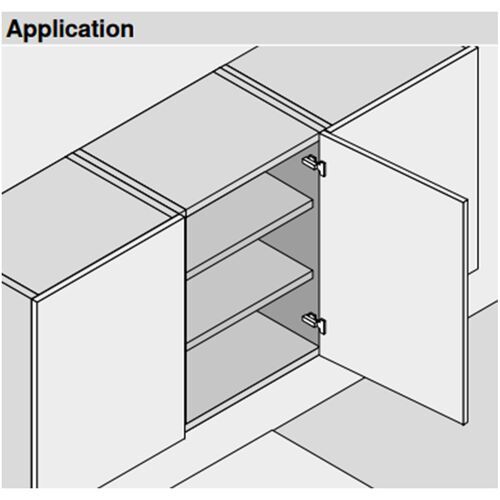 Application