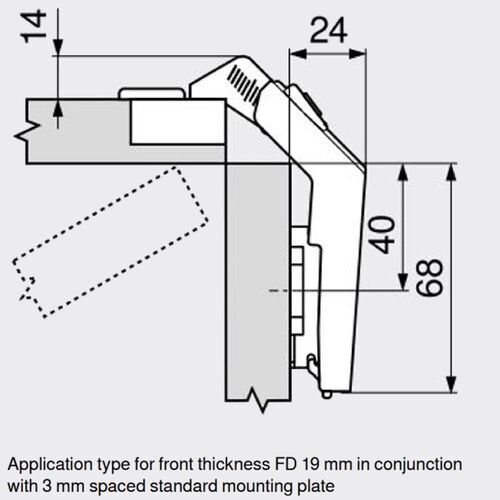 14

24

40

68

Application type for front thickness FD 19 mm in conjunction with 3 mm spaced standard mounting plate