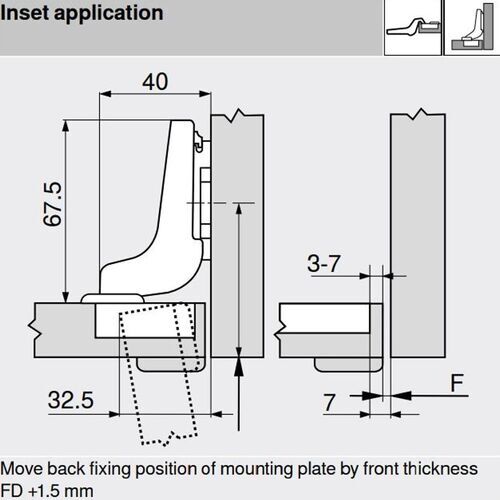 Inset application

40

67.5

3-7

32.5

7

F

Move back fixing position of mounting plate by front thickness FD +1.5 mm