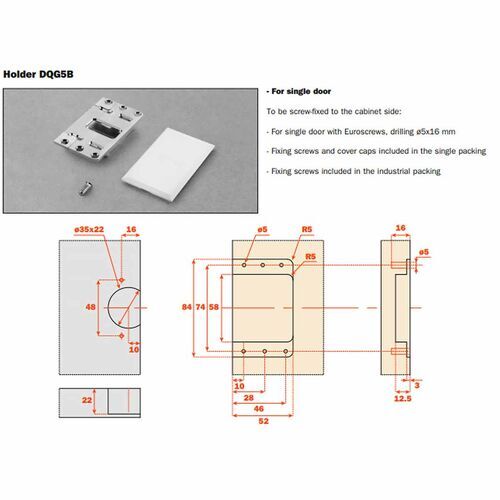 Holder DQG5B

- For single door

To be screw-fixed to the cabinet side:

- For single door with Euroscrews, drilling ø5x16 mm

- Fixing screws and cover caps included in the single packing

- Fixing screws included in the industrial packing

ø35x22
16
48
10
22

ø5
R5
R5
84
74
58
10
28
46
52

16
ø5
3
12.5