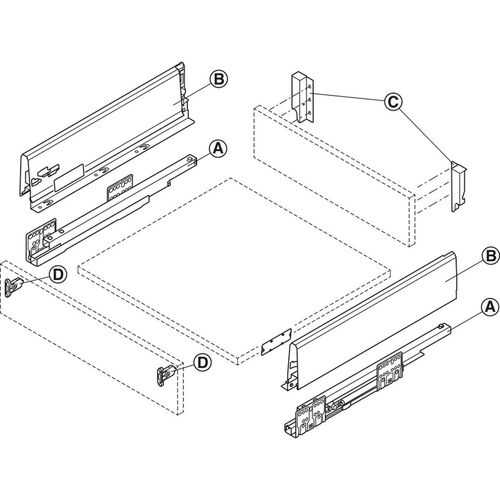 B
C
A
D
B
A
D