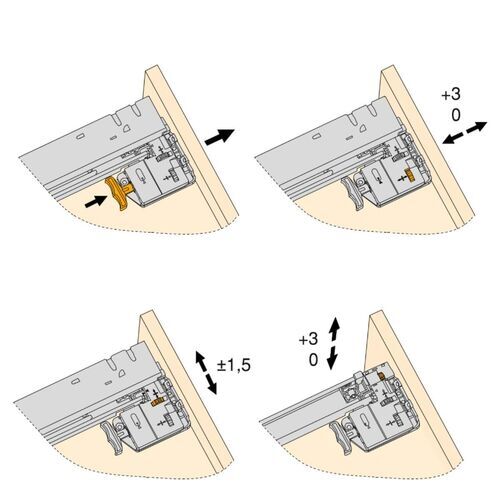 +3
0

±1,5

+3
0