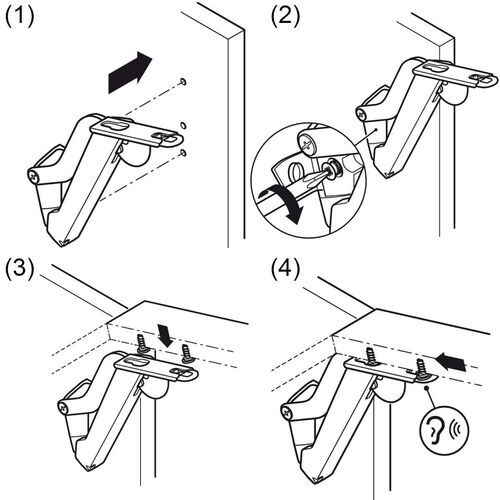 (1)

(2)

(3)

(4)