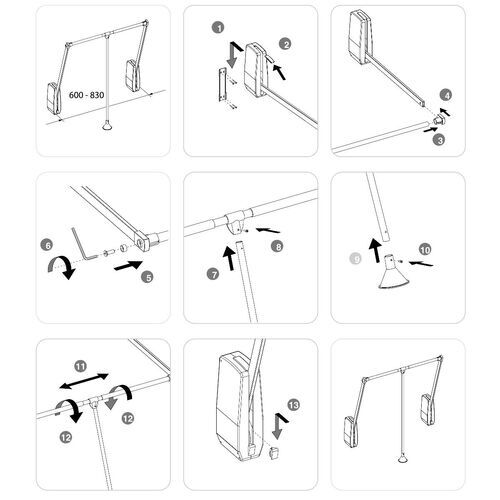 600 - 830

1
2

4
3

6
5

8
7

9
10

11
12
12

13