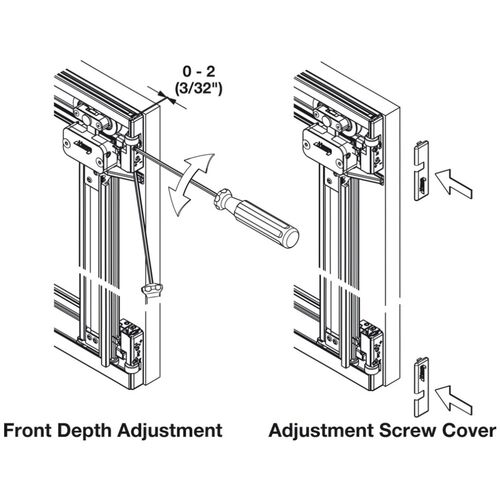 0 - 2
(3/32")

Front Depth Adjustment

Adjustment Screw Cover