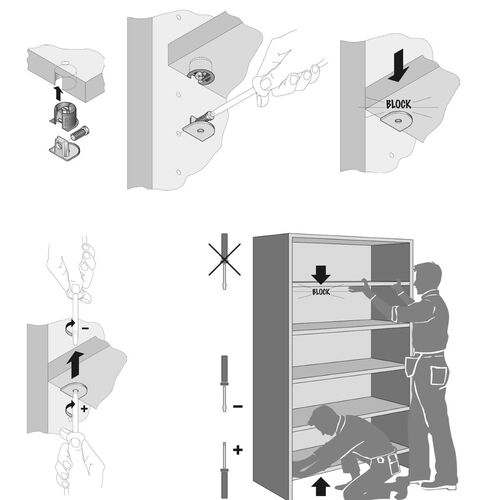 BLOCK

-
+

BLOCK

-
+