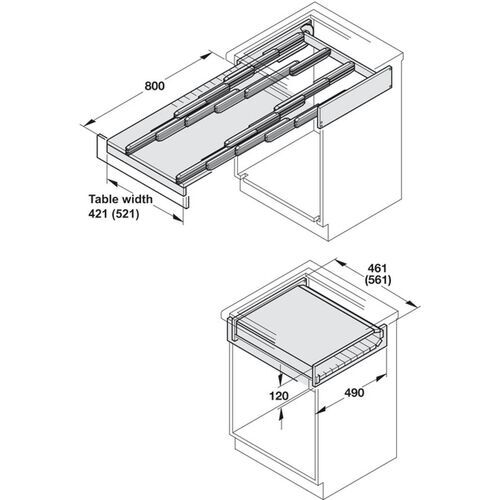 800

Table width
421 (521)

461
(561)

120

490