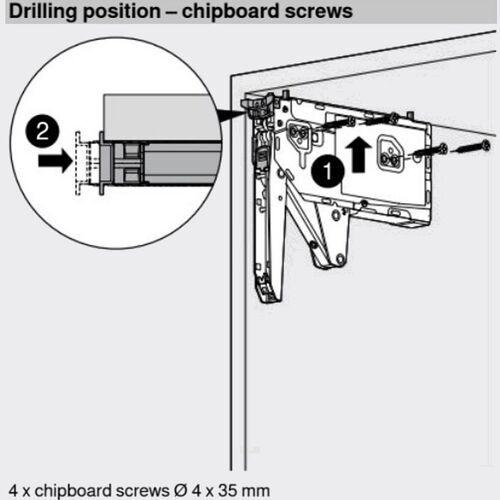 Drilling position – chipboard screws

2

1

4 x chipboard screws Ø 4 x 35 mm