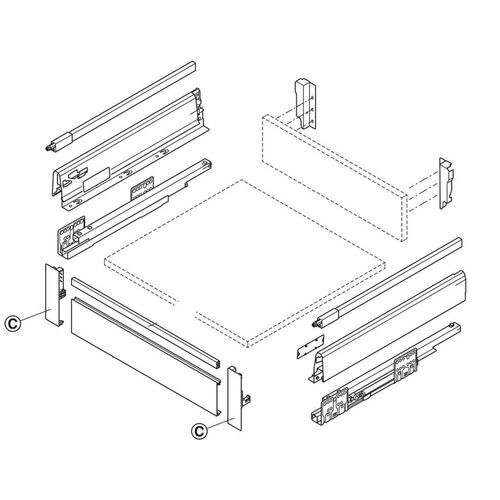 C
C