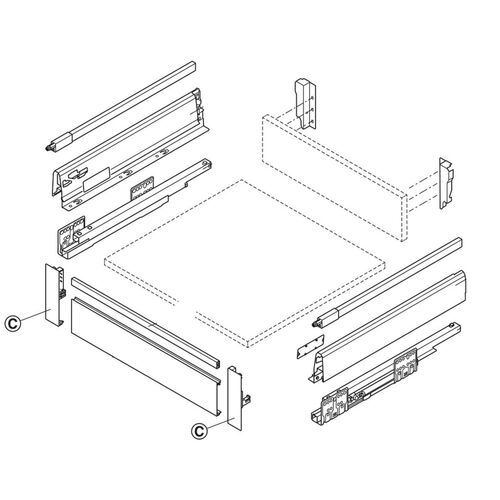 C

C