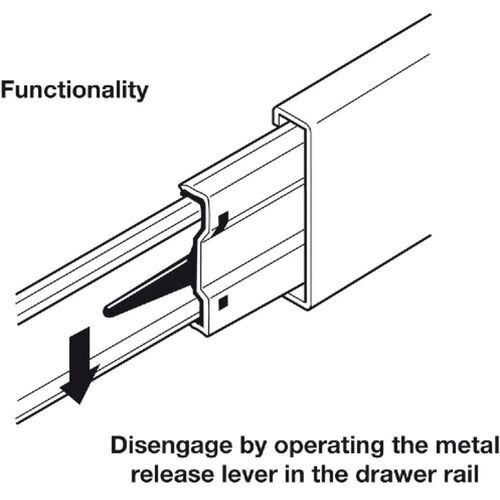 Functionality

Disengage by operating the metal release lever in the drawer rail