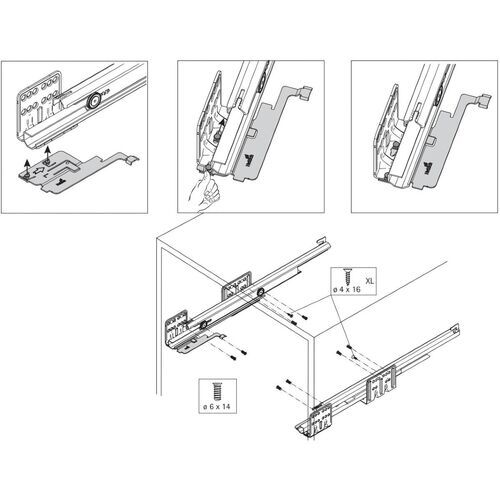 ø 4 x 16 XL

ø 6 x 14