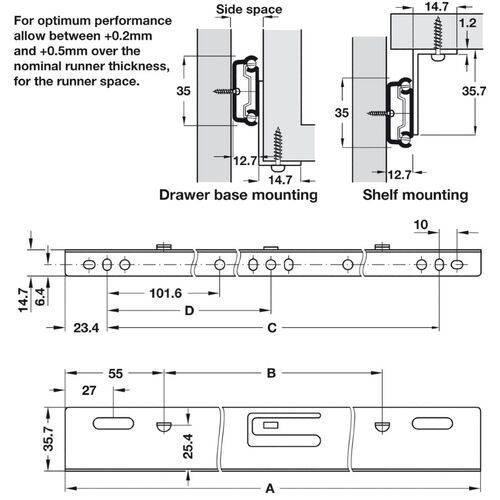 For optimum performance allow between +0.2mm and +0.5mm over the nominal runner thickness, for the runner space.

Side space

35

12.7

14.7

Drawer base mounting

14.7

1.2

35.7

35

12.7

Shelf mounting

10

14.7

6.4

101.6

D

23.4

C

55

B

27

35.7

25.4

A