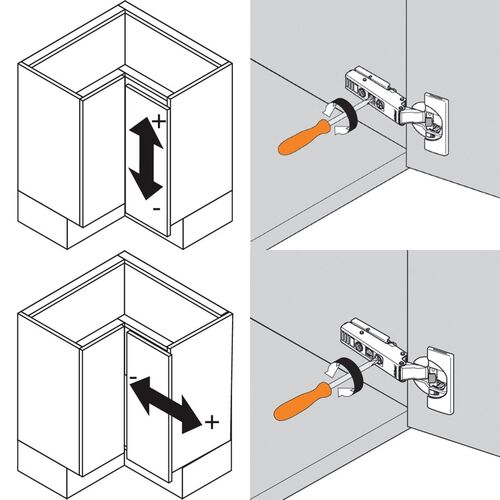 +
-
-
+