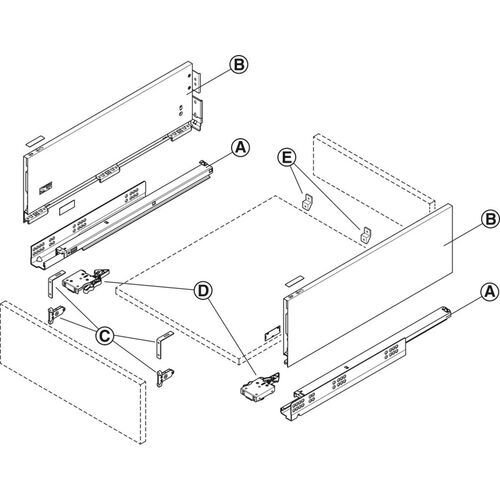 B
A
E
B
D
A
C