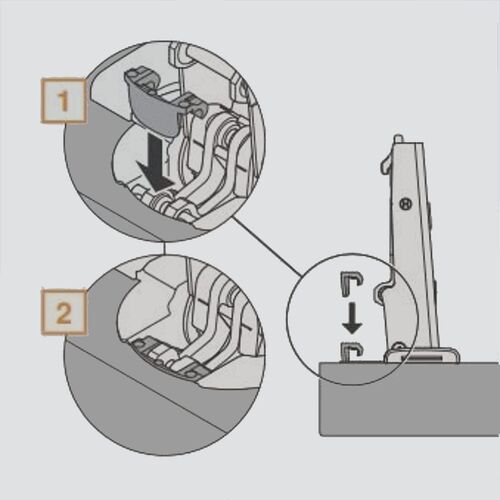 1

2