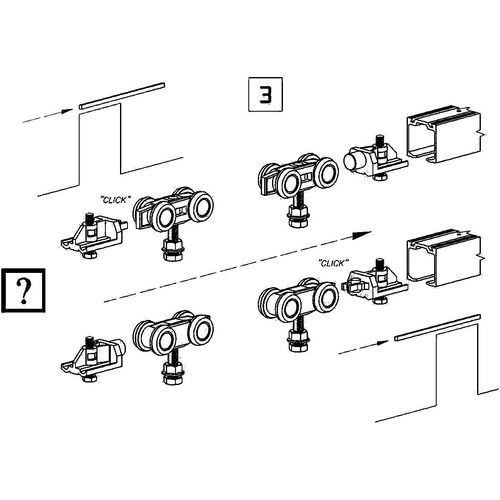 3

"CLICK"

?

"CLICK"