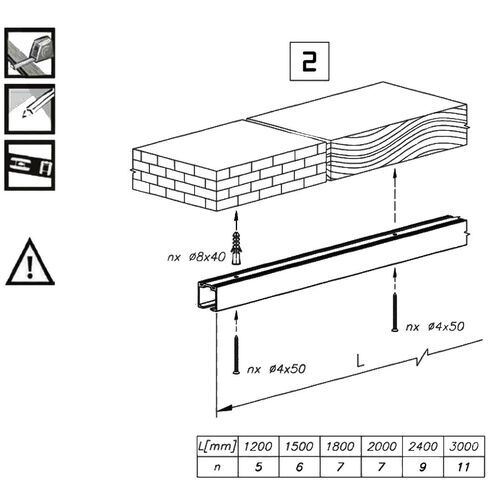 2

nx ø8x40

nx ø4x50

nx ø4x50

L

| L[mm] | 1200 | 1500 | 1800 | 2000 | 2400 | 3000 |
|---|---|---|---|---|---|---|
| n | 5 | 6 | 7 | 7 | 9 | 11 |