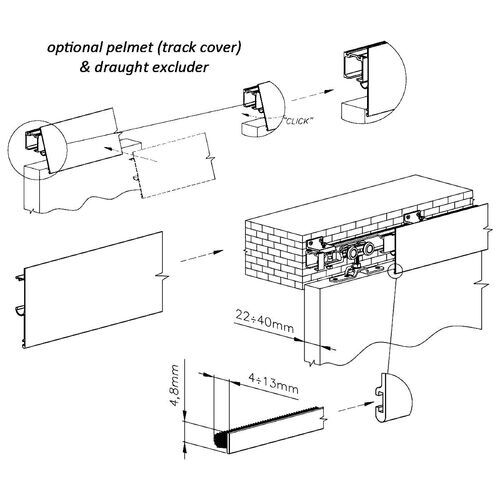 optional pelmet (track cover)
& draught excluder

"CLICK"

22÷40mm

4,8mm

4÷13mm