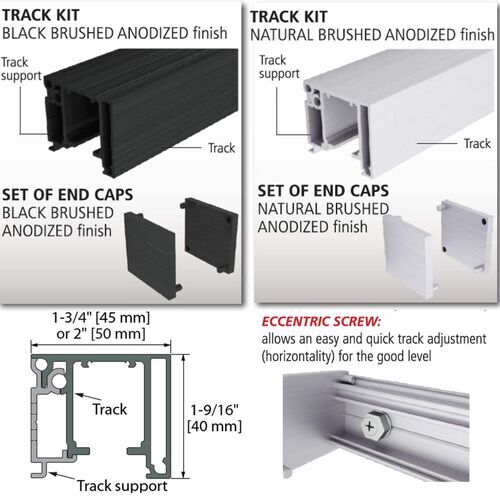 TRACK KIT
BLACK BRUSHED ANODIZED finish

Track support

Track

SET OF END CAPS
BLACK BRUSHED ANODIZED finish

TRACK KIT
NATURAL BRUSHED ANODIZED finish

Track support

Track

SET OF END CAPS
NATURAL BRUSHED ANODIZED finish

1-3/4" [45 mm]
or 2" [50 mm]

Track

1-9/16"
[40 mm]

Track support

ECCENTRIC SCREW:
allows an easy and quick track adjustment (horizontality) for the good level