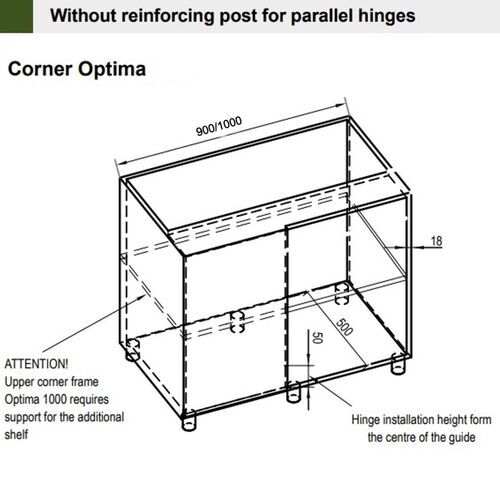 Without reinforcing post for parallel hinges

Corner Optima

900/1000

18

500

50

ATTENTION!
Upper corner frame Optima 1000 requires support for the additional shelf

Hinge installation height form the centre of the guide