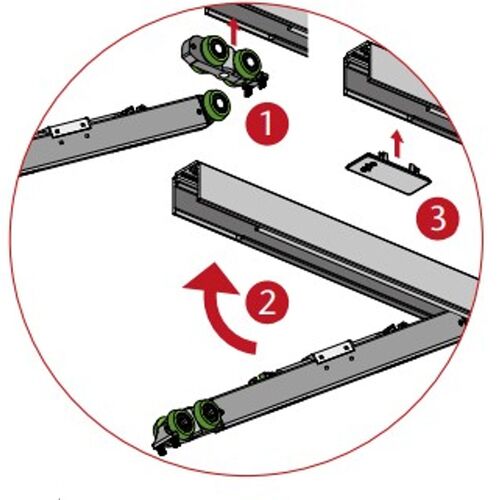 1

3

2