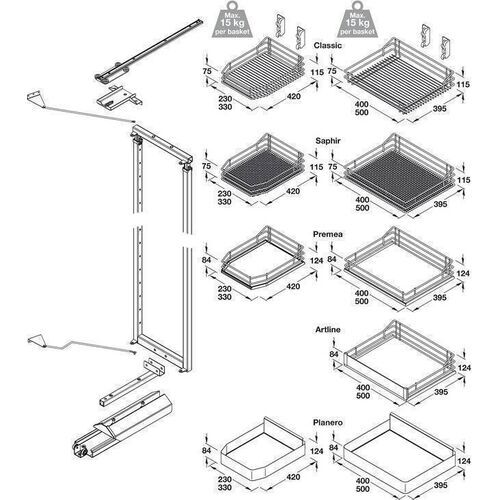 Max. 15 kg per basket

Max. 15 kg per basket

Classic

75
115
230
330
420

75
115
400
500
395

Saphir

75
115
230
330
420

75
115
400
500
395

Premea

84
124
230
330
420

84
124
400
500
395

Artline

84
124
400
500
395

Planero

84
124
230
330
420

84
124
400
500
395