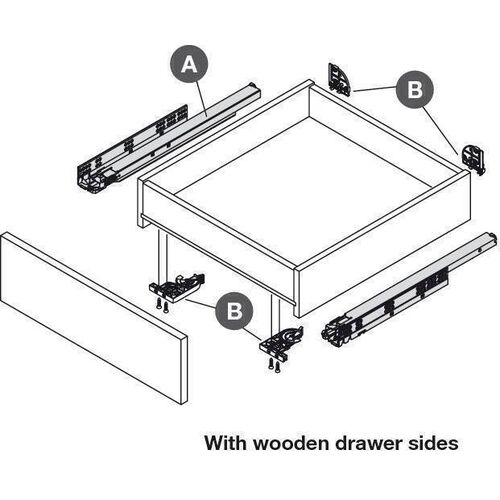 A

B

B

With wooden drawer sides