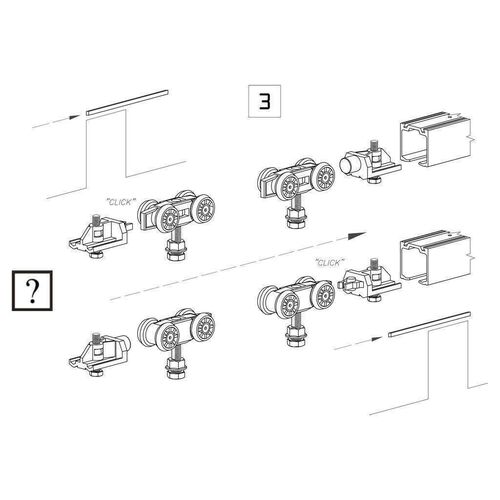 3

"CLICK"

?

"CLICK"