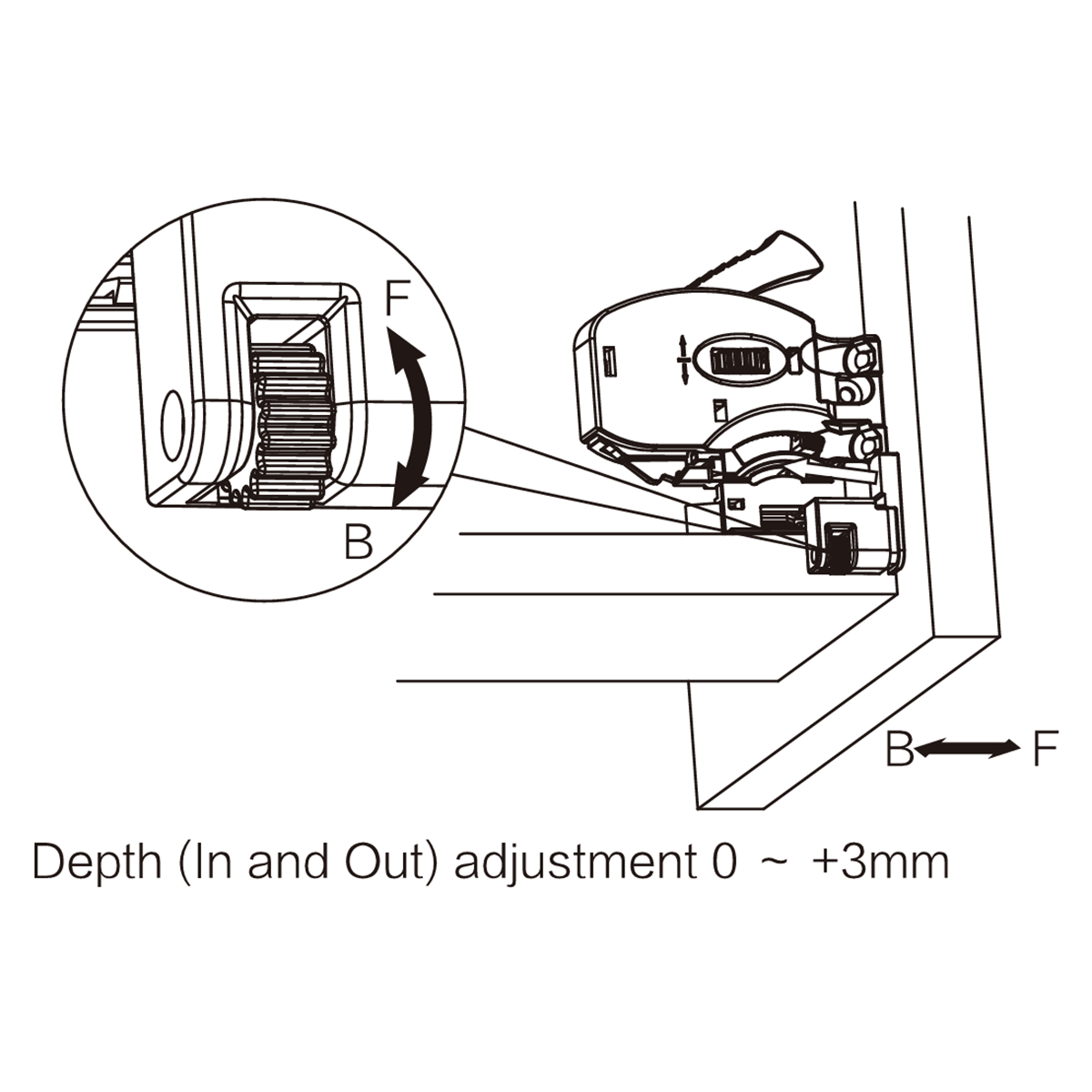 F

B

B F

Depth (In and Out) adjustment 0 ~ +3mm