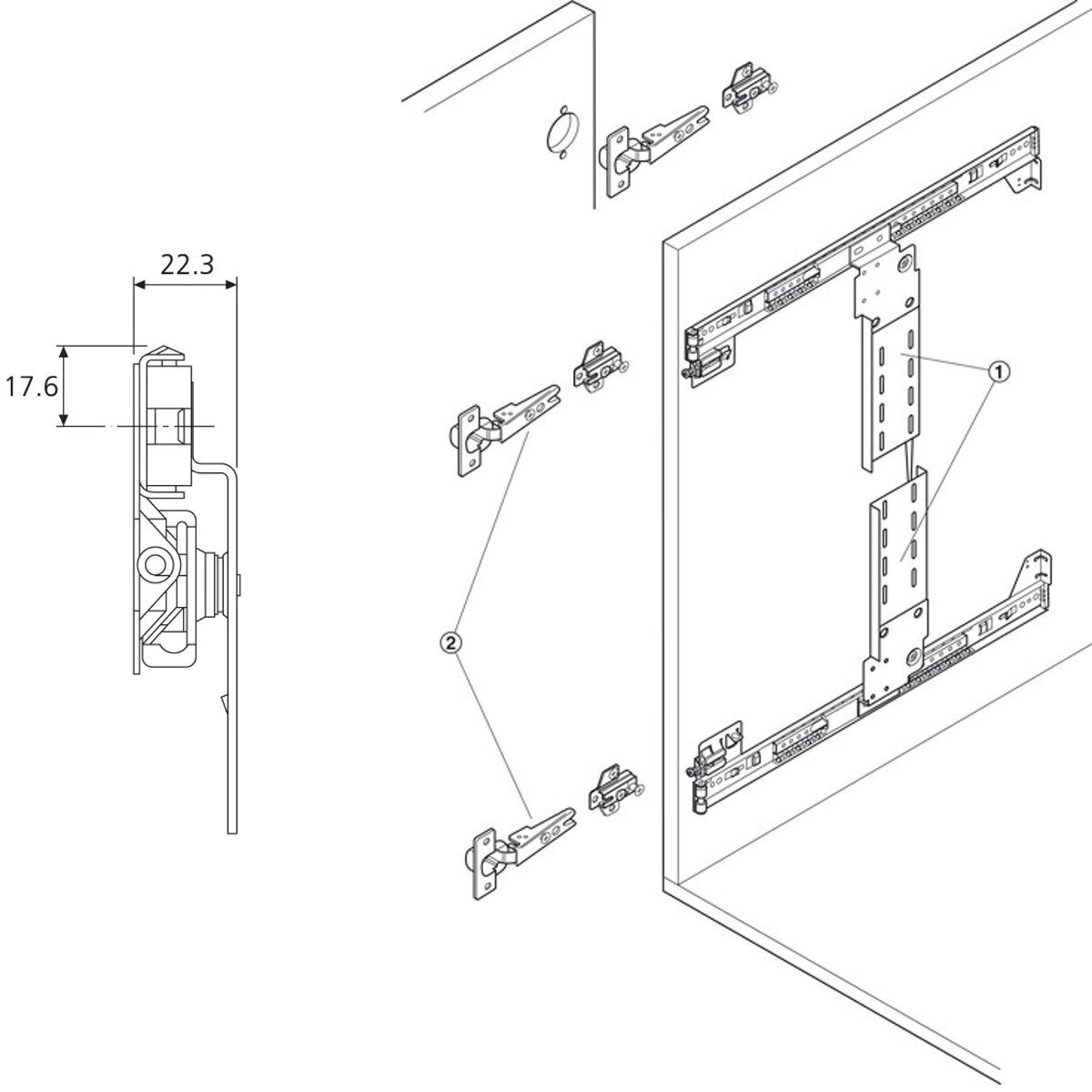 22.3

17.6

①

②