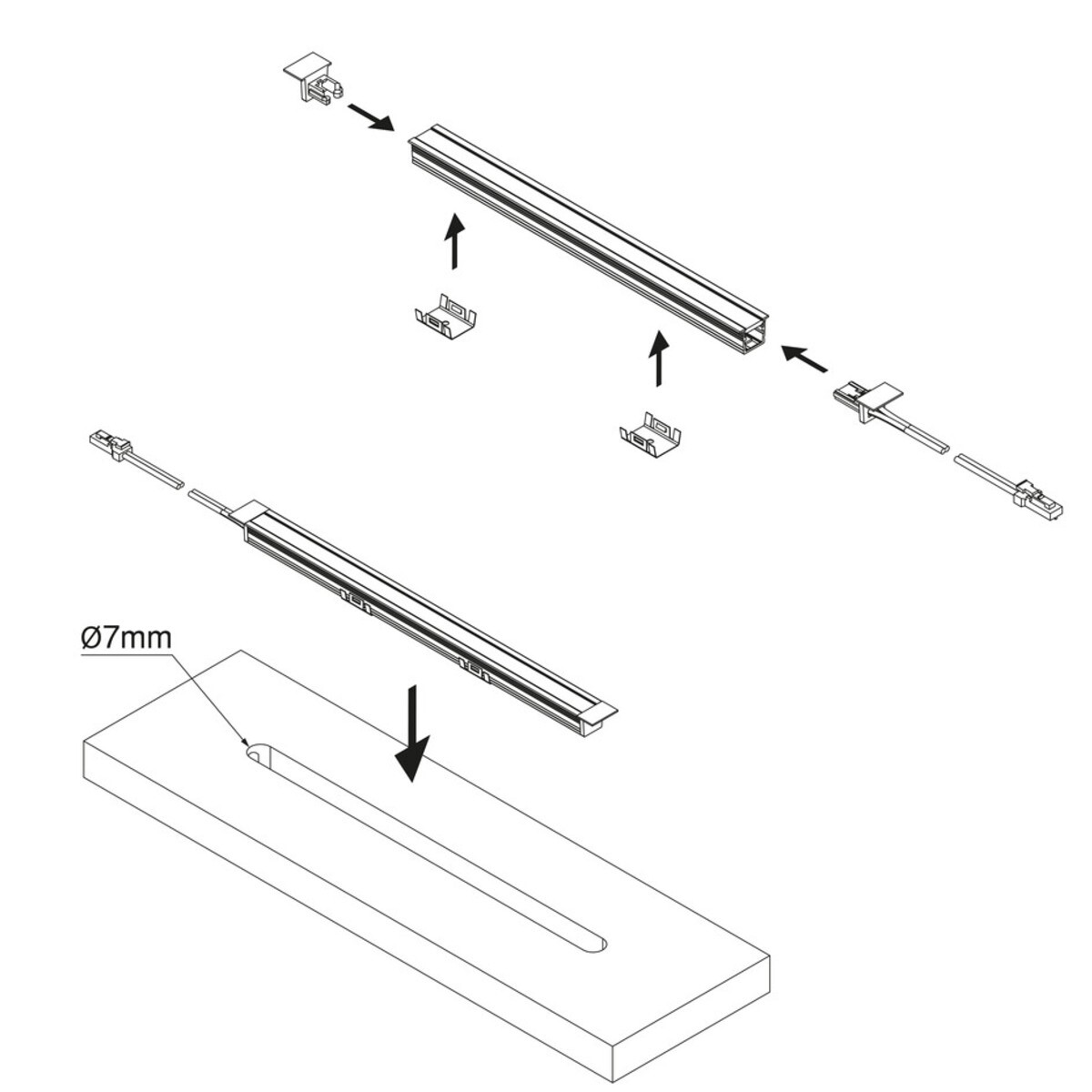 Ø7mm