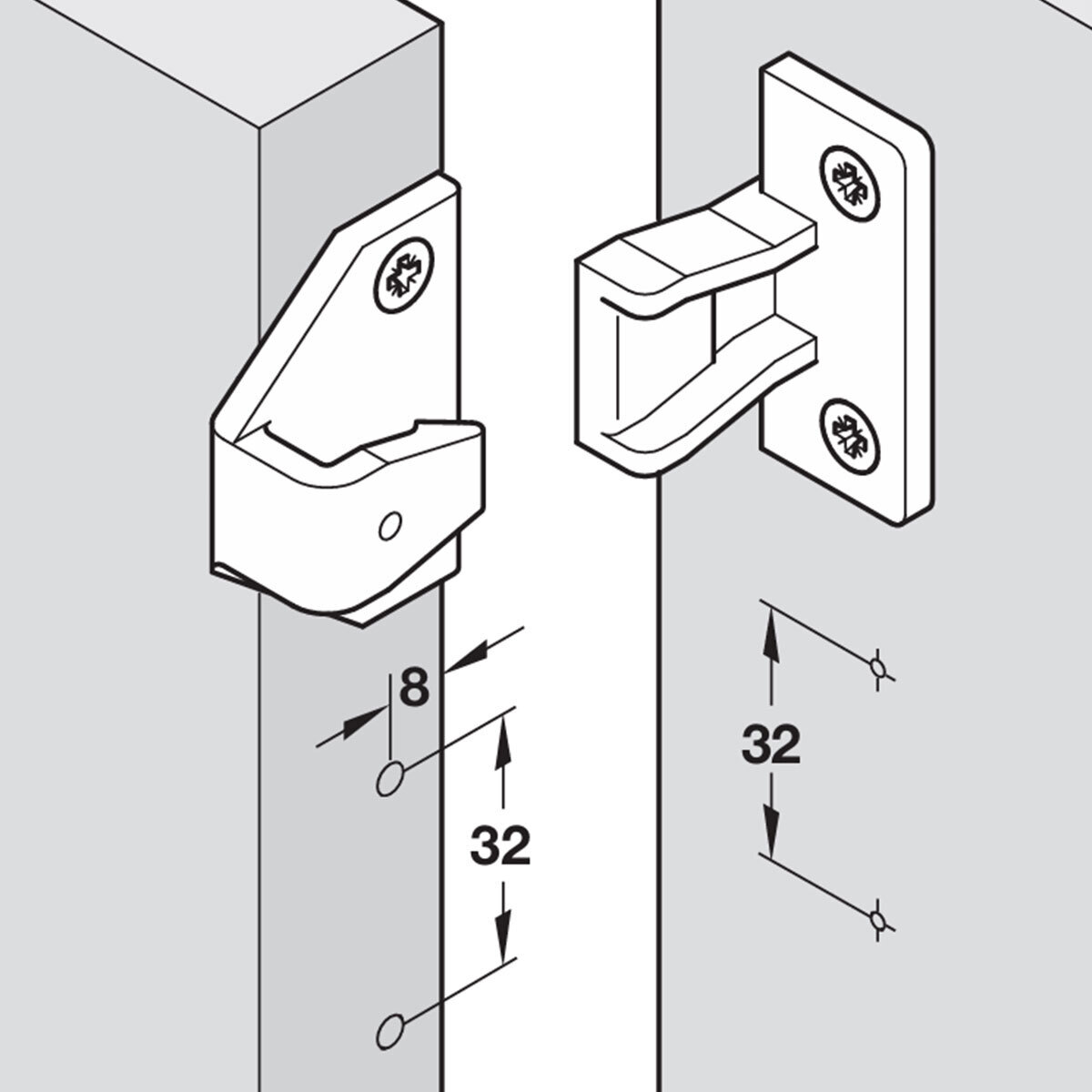 8

32

32