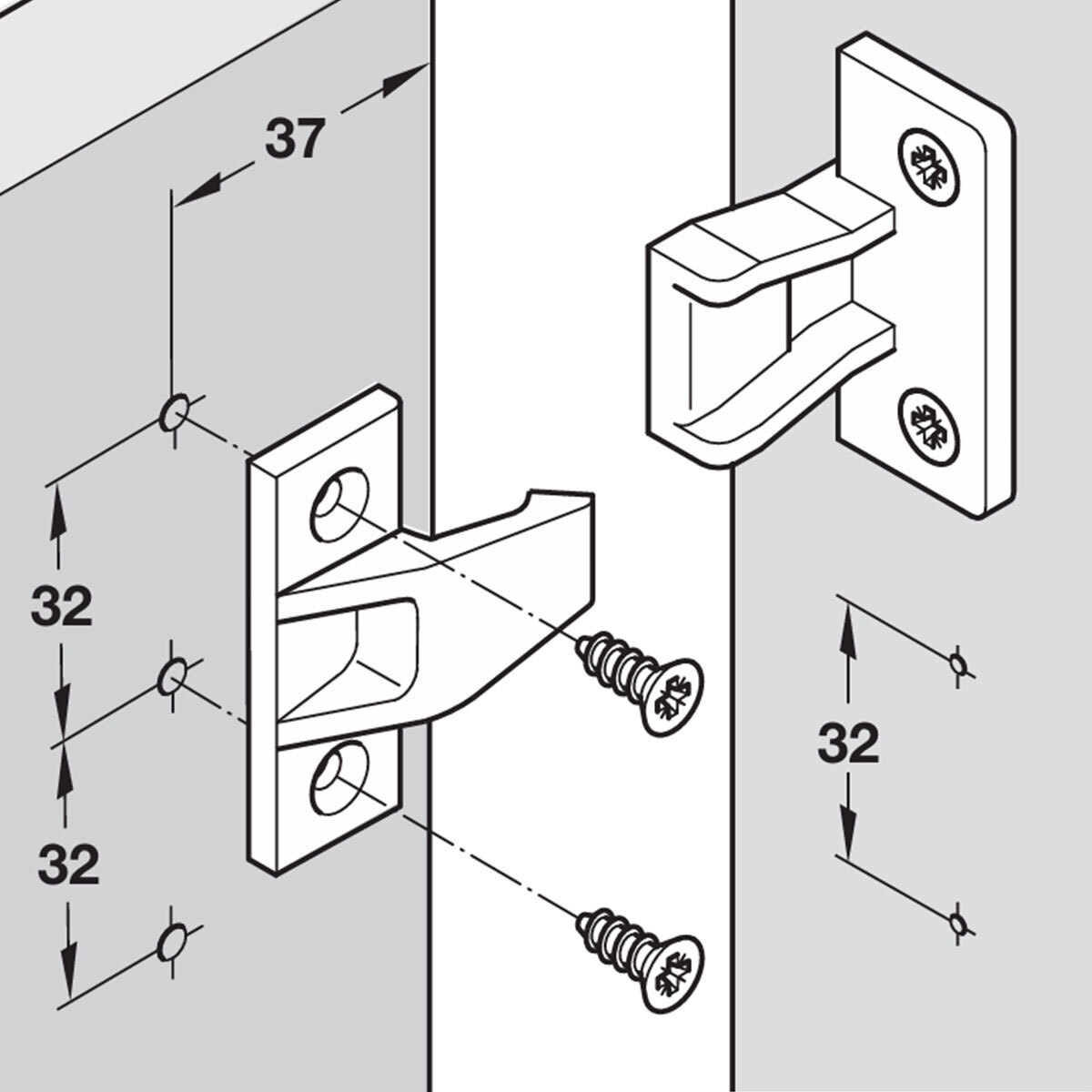 37

32

32

32