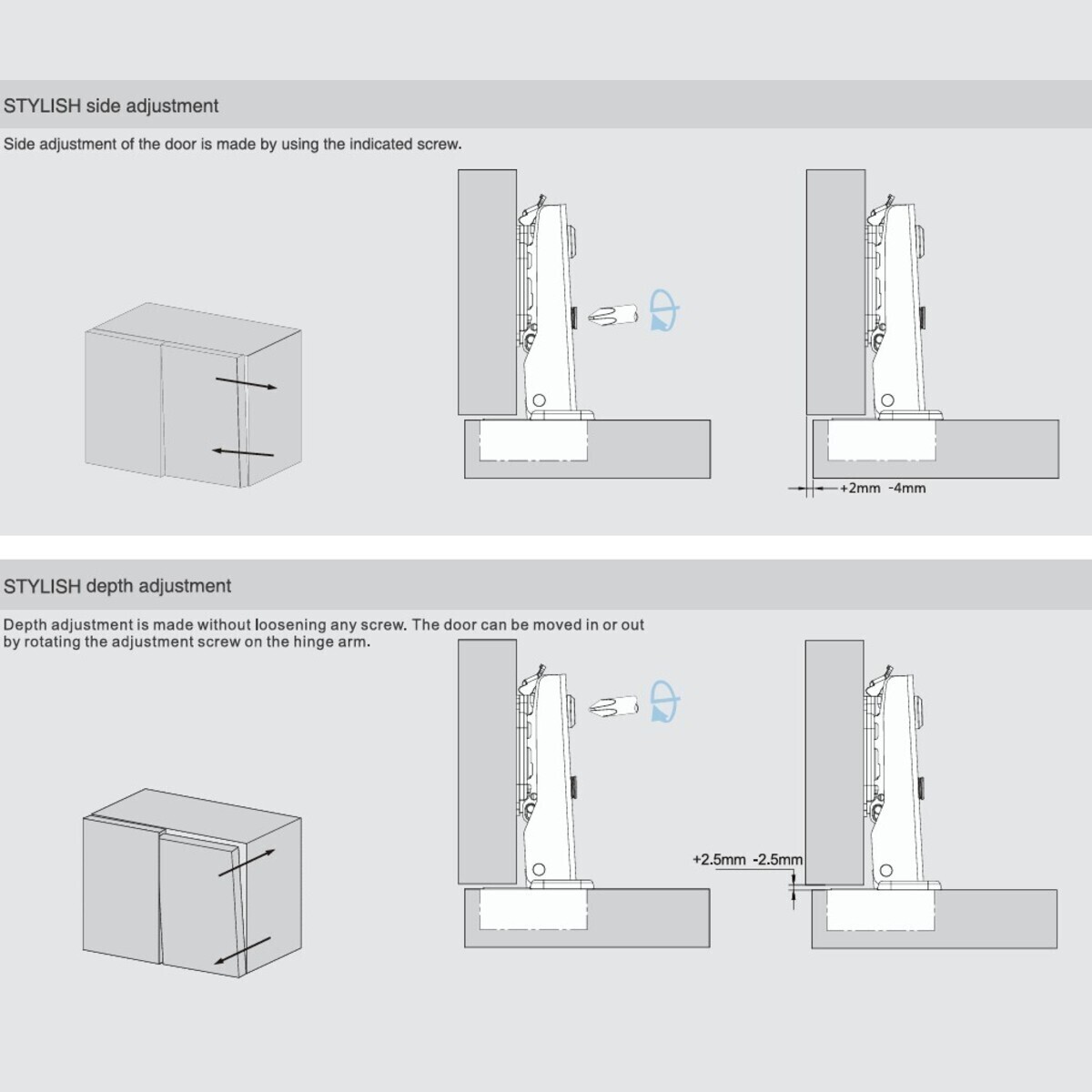 STYLISH side adjustment

Side adjustment of the door is made by using the indicated screw.

+2mm -4mm

STYLISH depth adjustment

Depth adjustment is made without loosening any screw. The door can be moved in or out by rotating the adjustment screw on the hinge arm.

+2.5mm -2.5mm