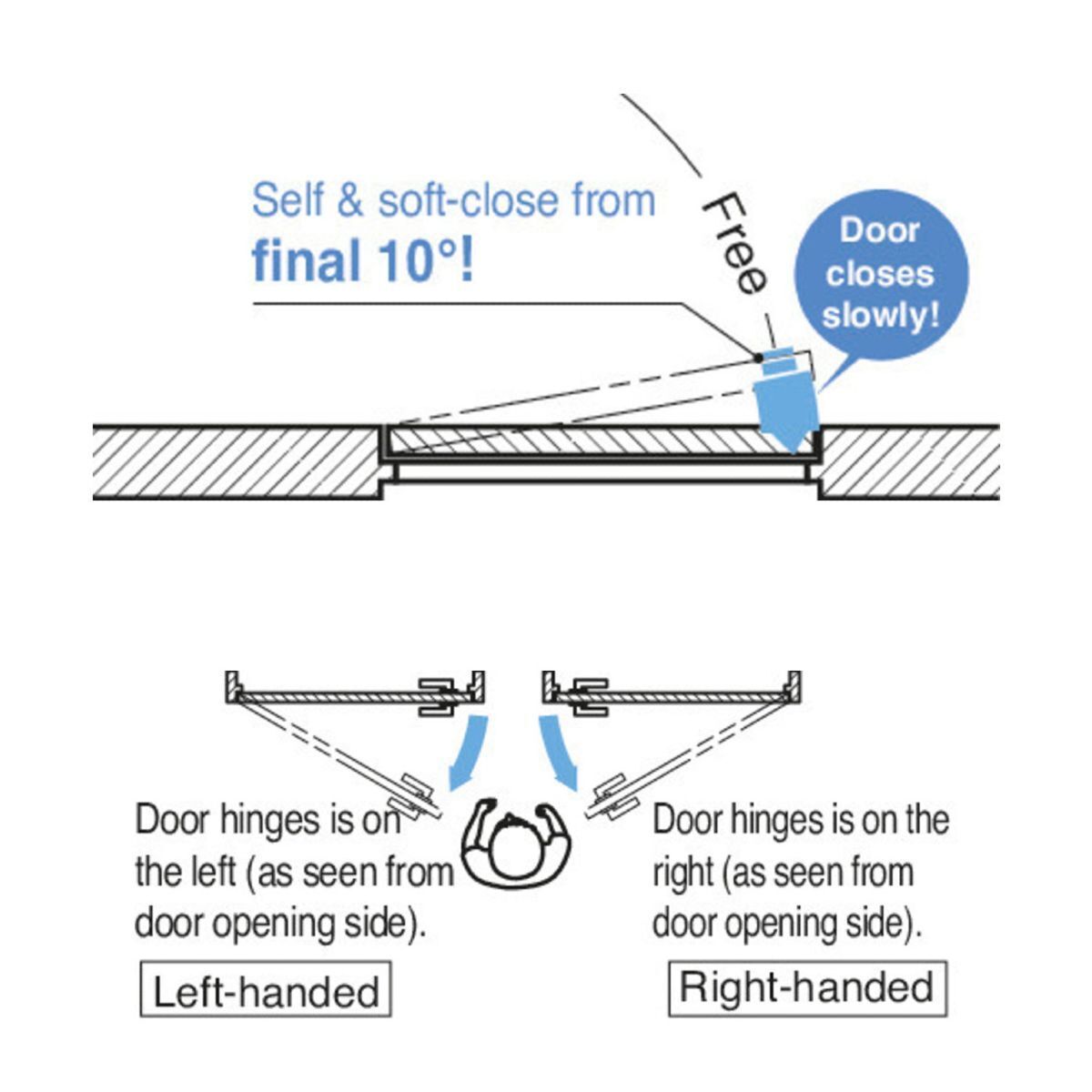 Self & soft-close from final 10°!

Free

Door closes slowly!

Door hinges is on the left (as seen from door opening side).

Left-handed

Door hinges is on the right (as seen from door opening side).

Right-handed