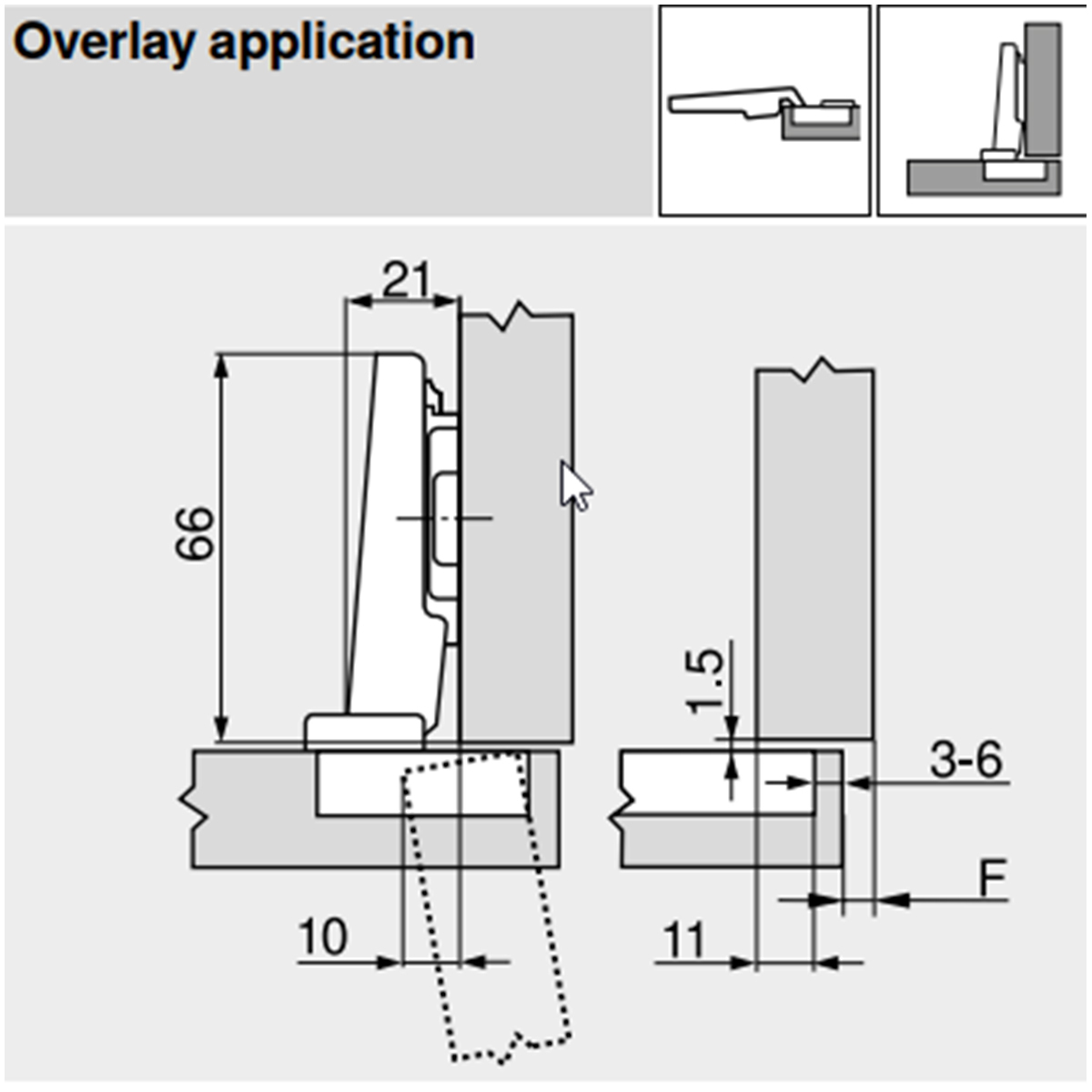 Overlay application

21

66

10

1.5

3-6

F

11