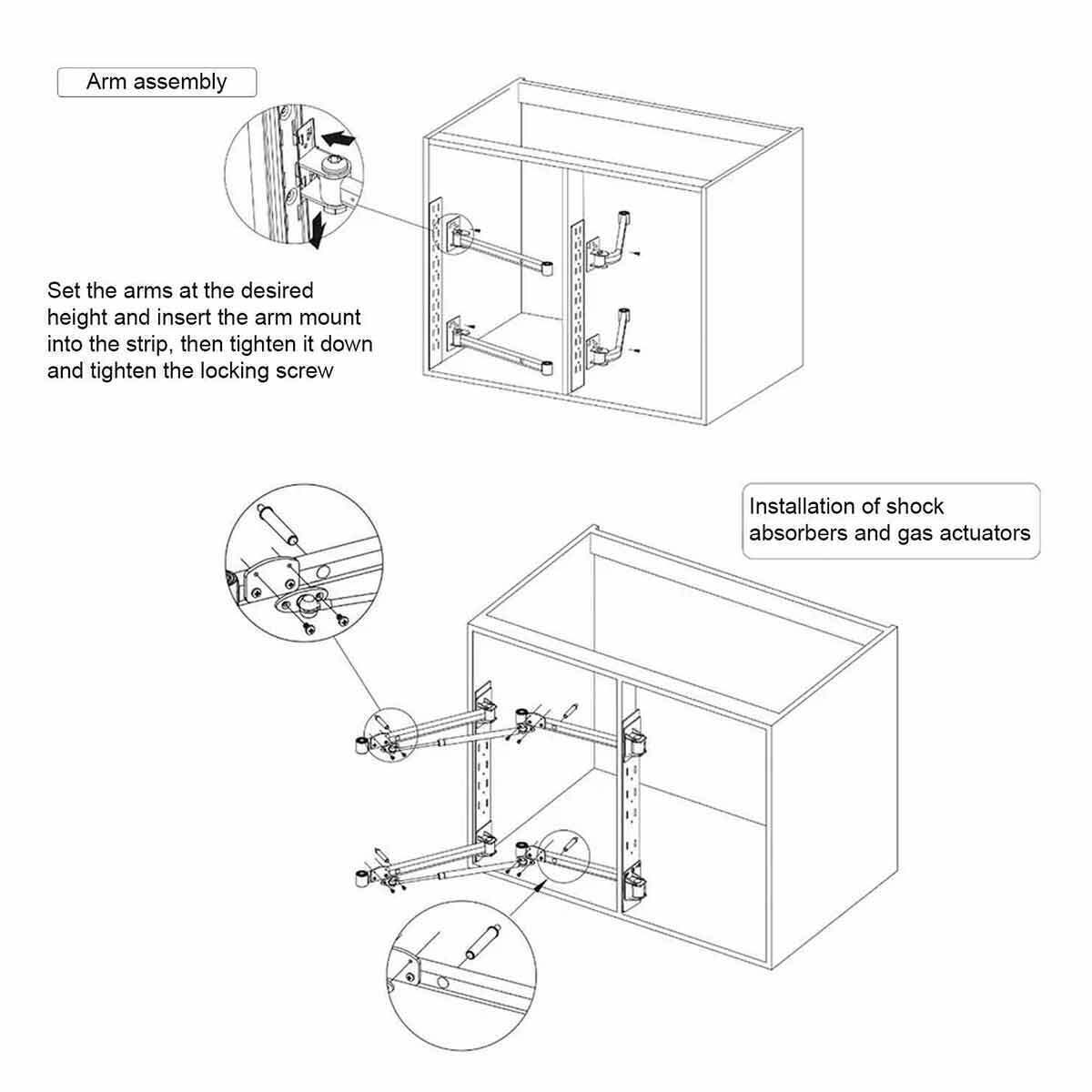 Arm assembly

Set the arms at the desired height and insert the arm mount into the strip, then tighten it down and tighten the locking screw

Installation of shock absorbers and gas actuators