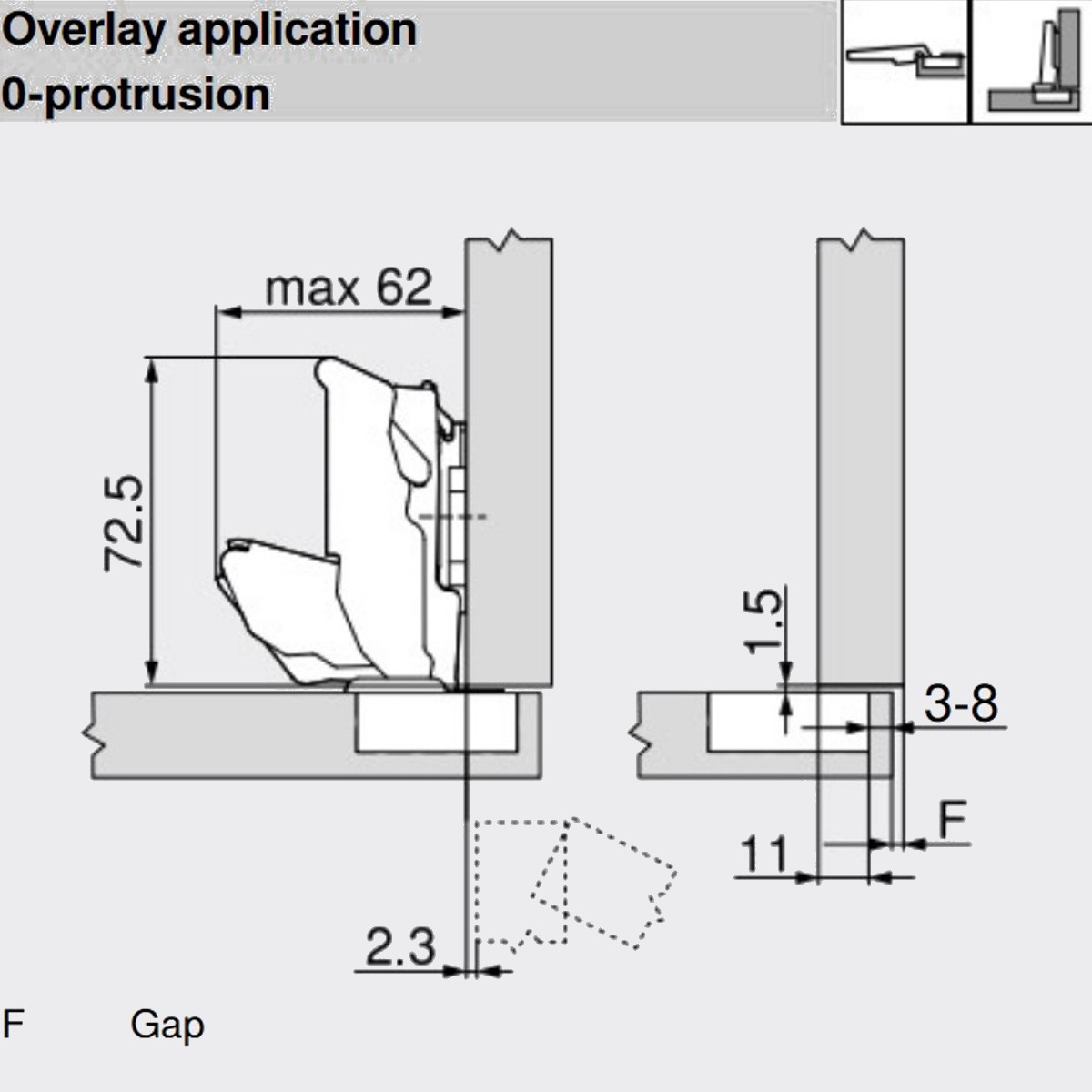 Overlay application
0-protrusion

max 62

72.5

2.3

1.5

3-8

F

11

F Gap