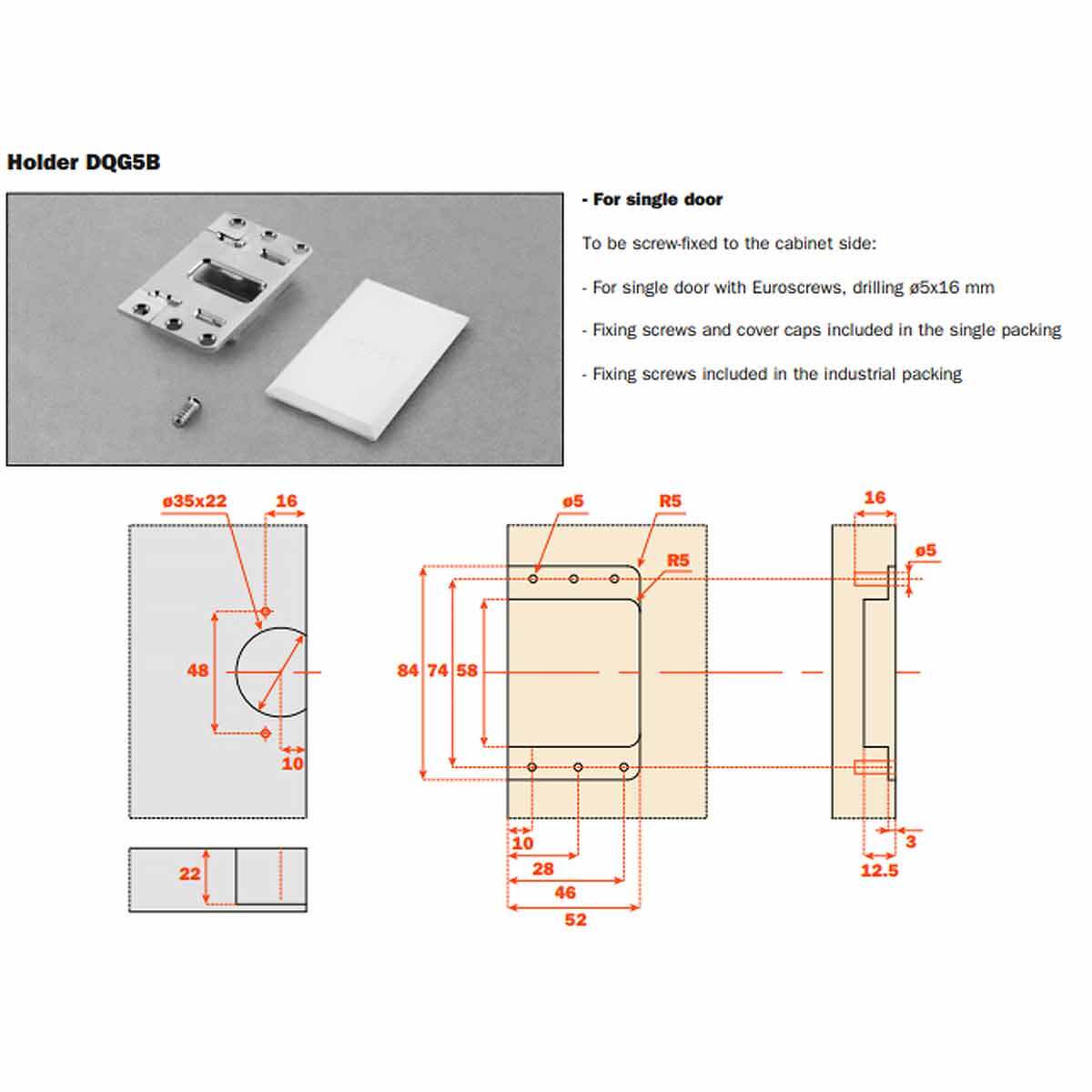 Holder DQG5B

- For single door

To be screw-fixed to the cabinet side:

- For single door with Euroscrews, drilling ø5x16 mm

- Fixing screws and cover caps included in the single packing

- Fixing screws included in the industrial packing

ø35x22
16
48
10
22

ø5
R5
R5
84
74
58
10
28
46
52

16
ø5
3
12.5