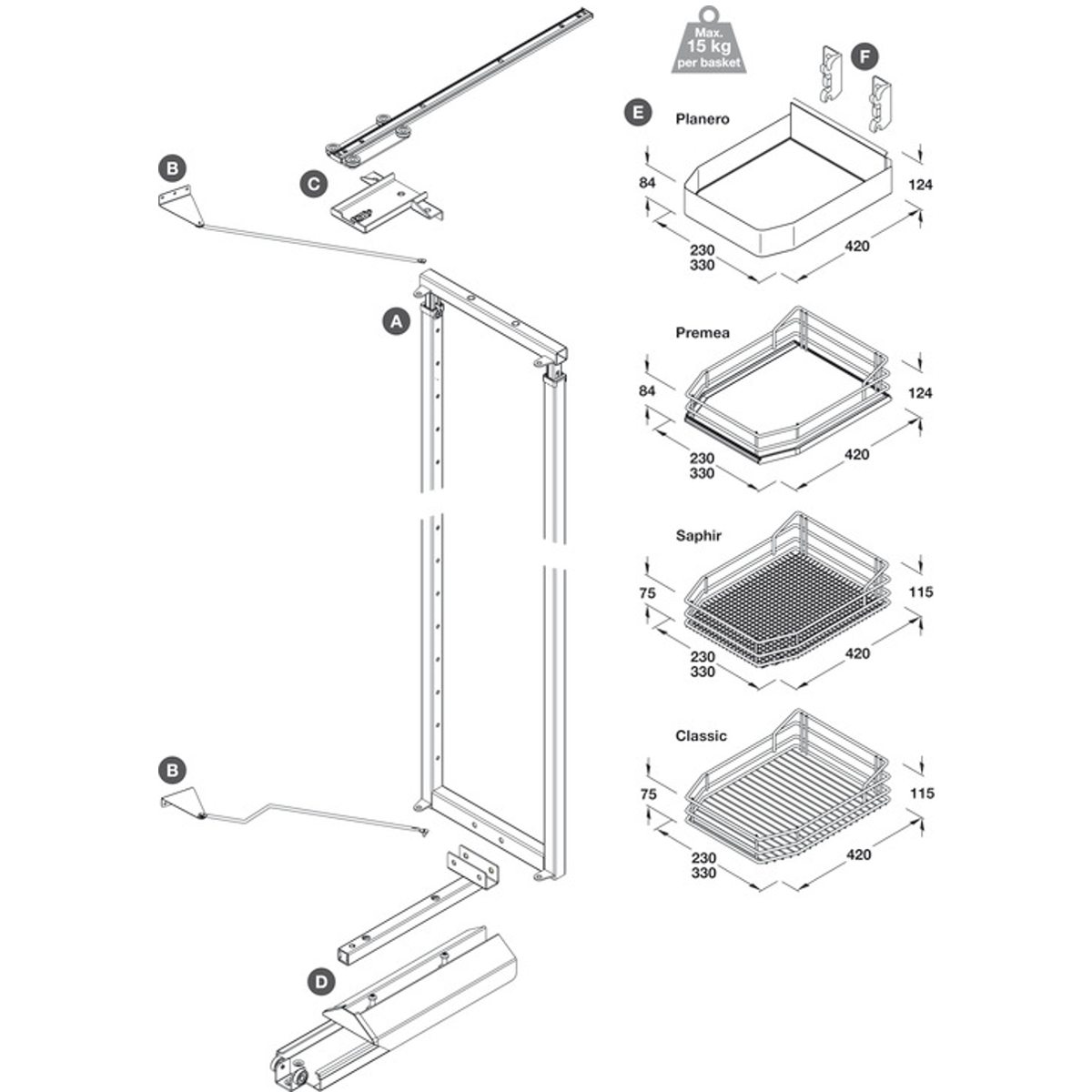 Max. 15 kg per basket

F

E

Planero

84

124

230
330

420

B

C

A

Premea

84

124

230
330

420

Saphir

75

115

230
330

420

Classic

75

115

230
330

420

B

D