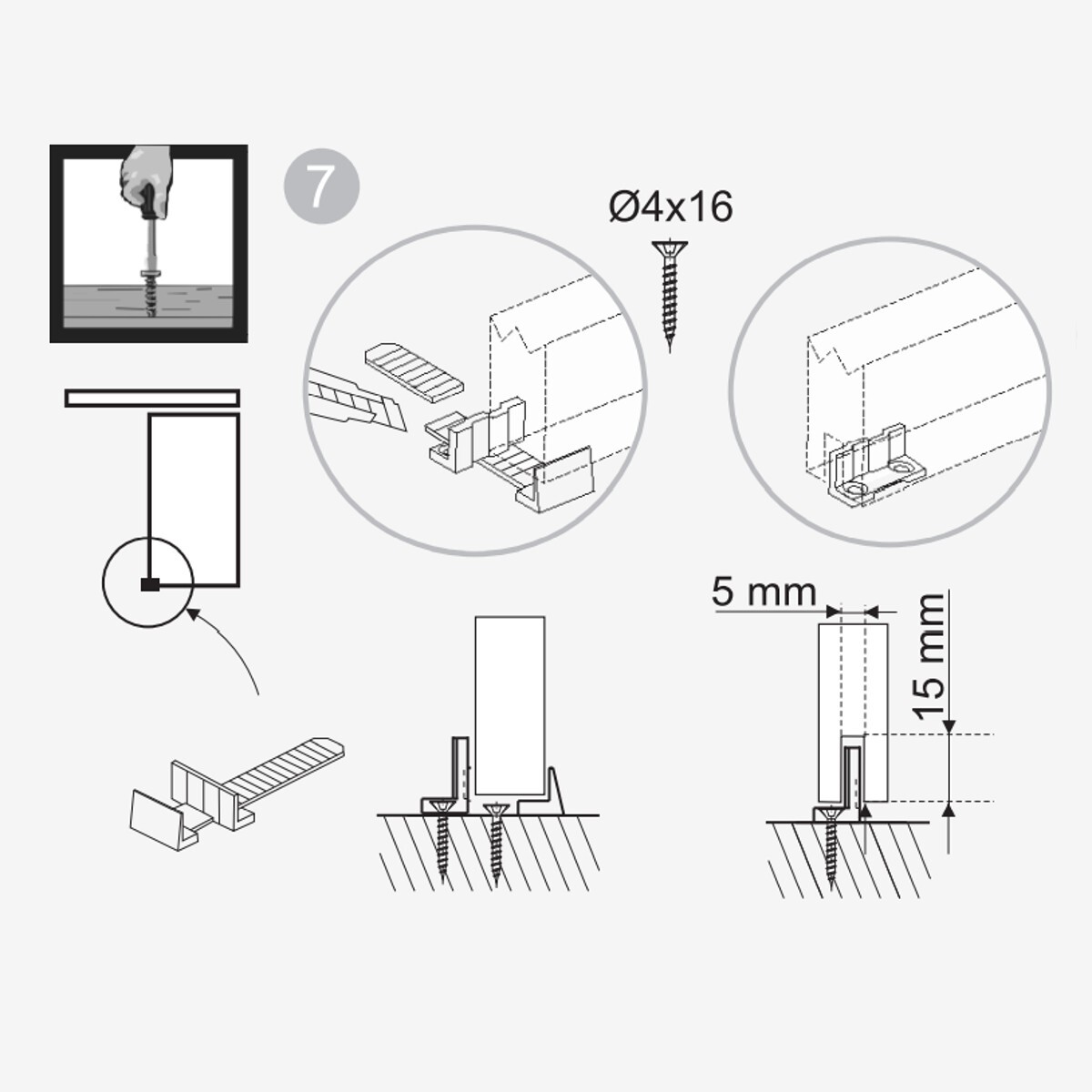 7

Ø4x16

5 mm

15 mm