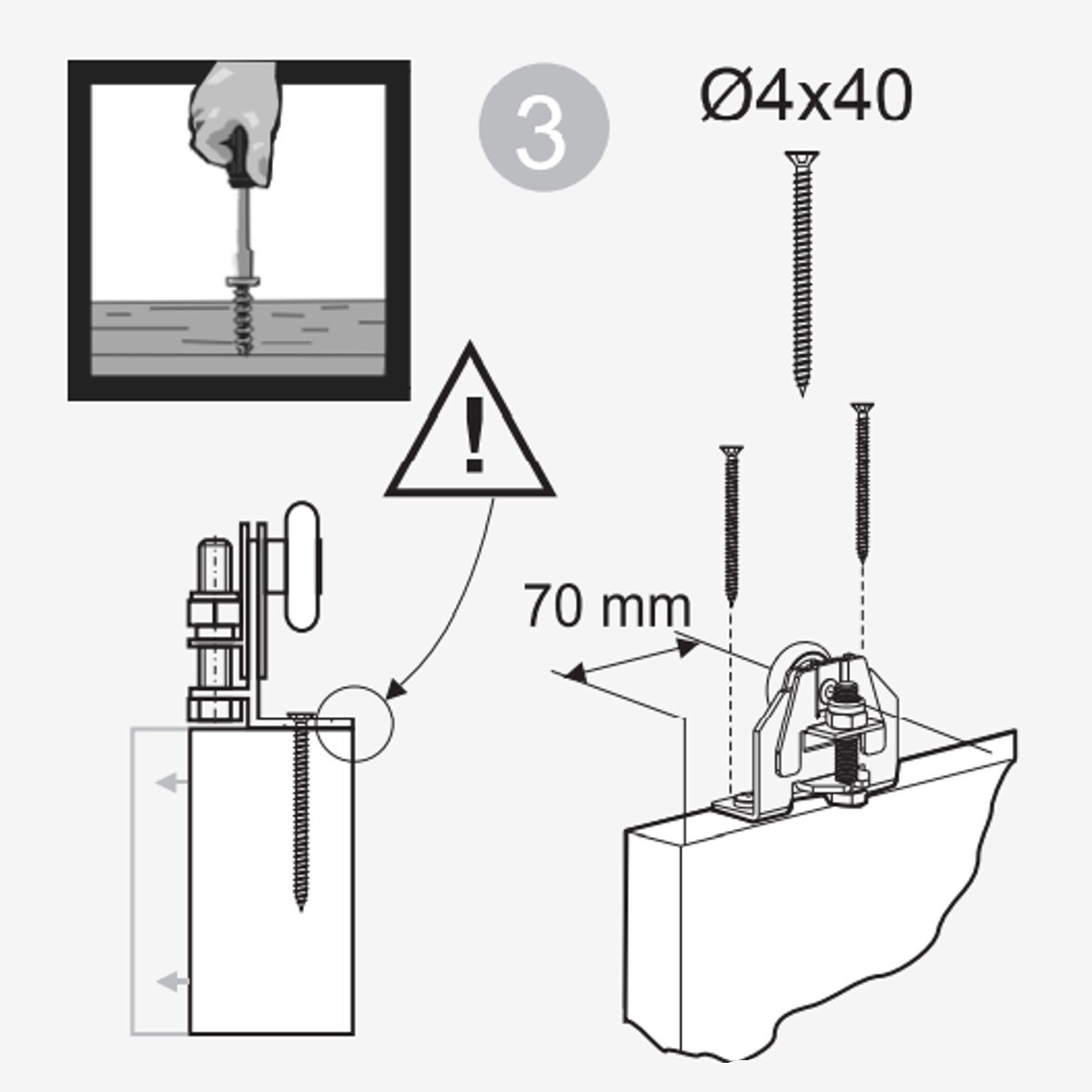 3

Ø4x40

!

70 mm