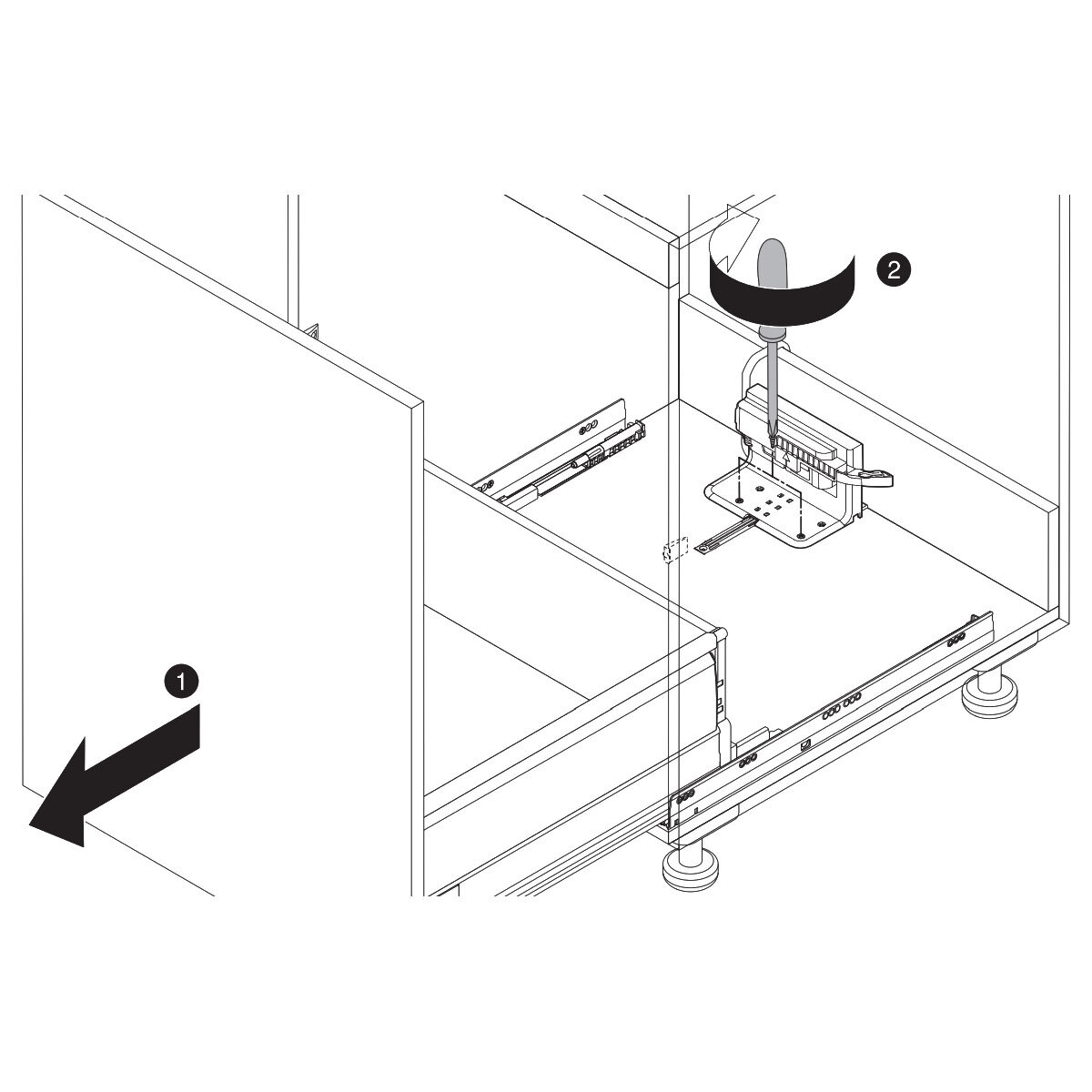 2

1