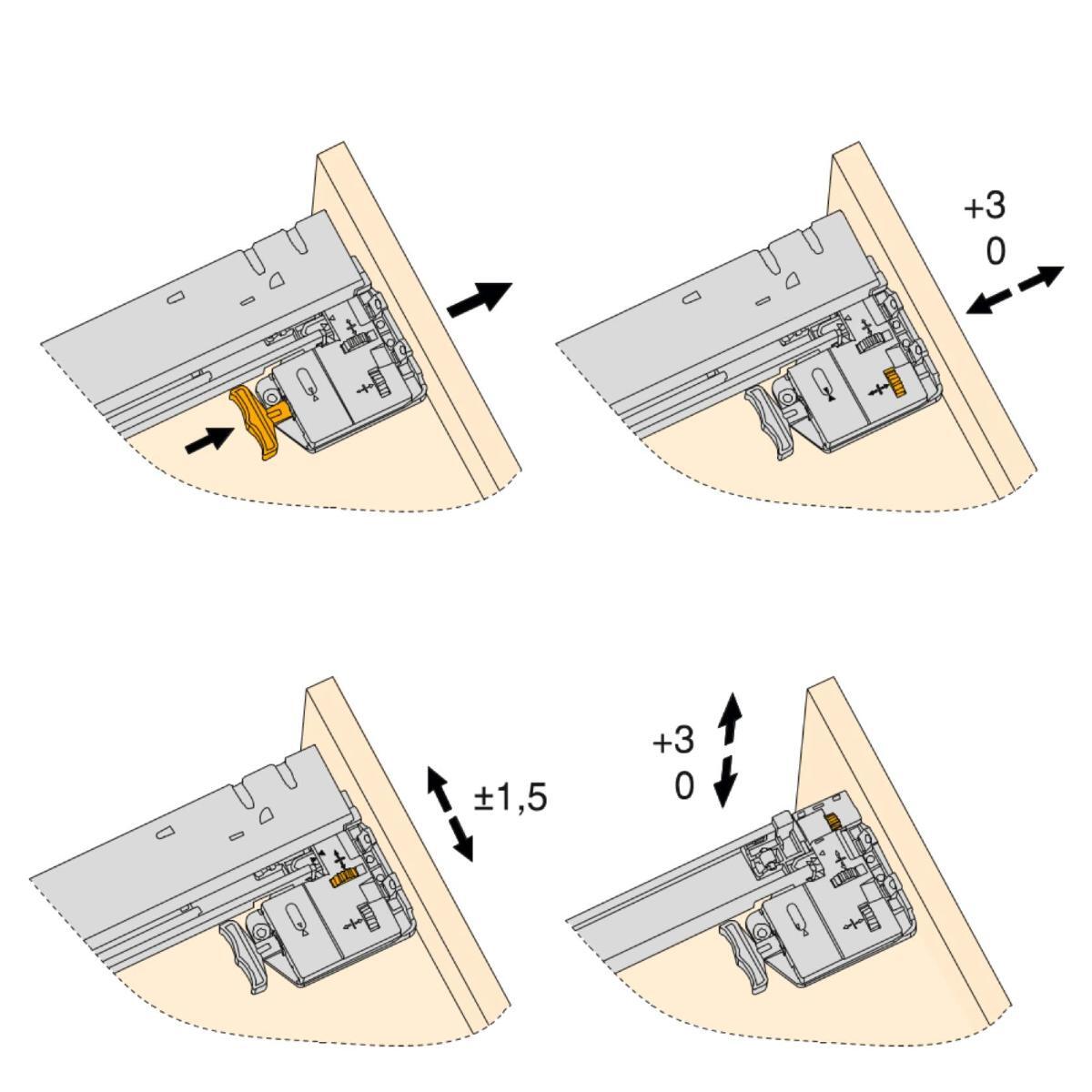 +3
0

±1,5

+3
0