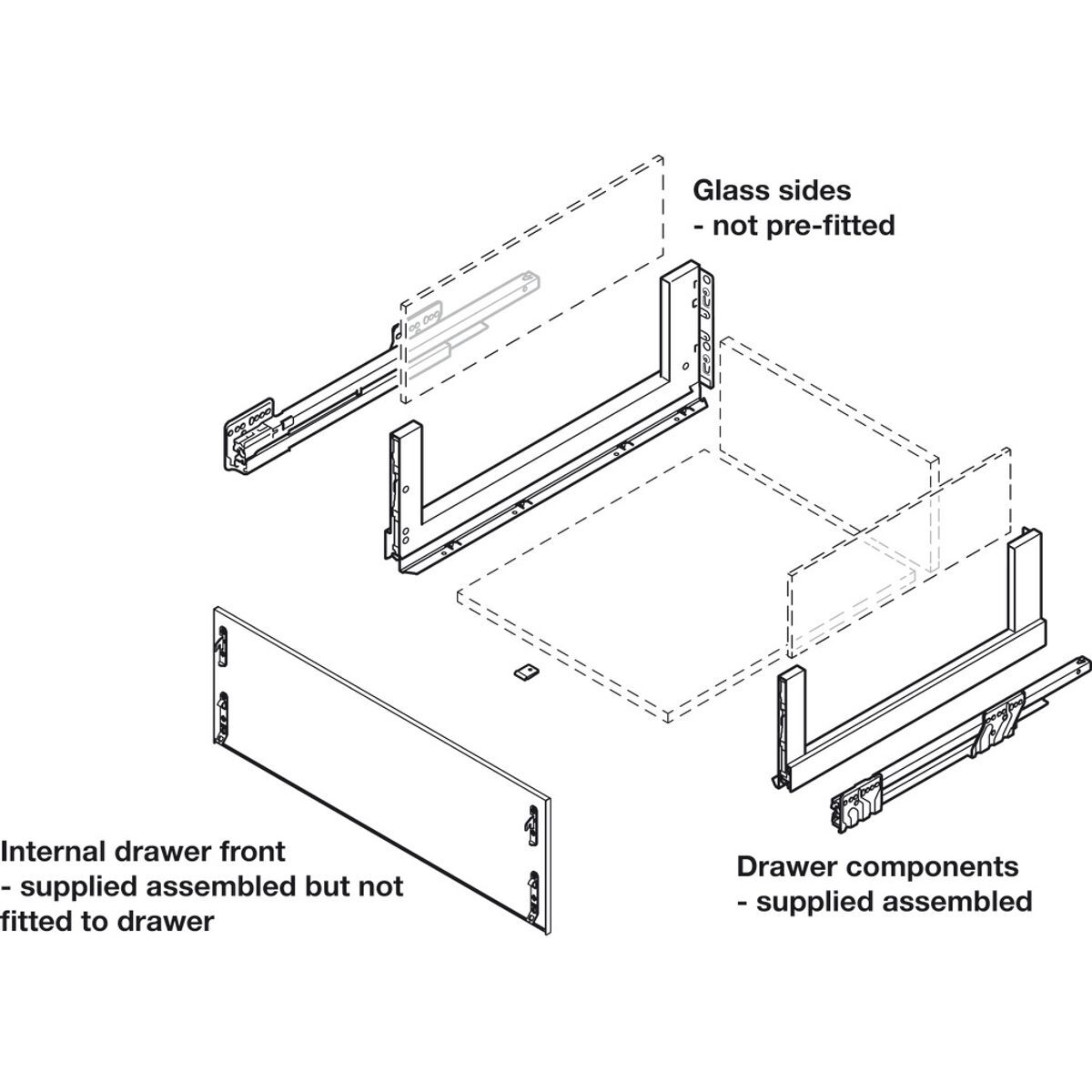 Glass sides
- not pre-fitted

Internal drawer front
- supplied assembled but not fitted to drawer

Drawer components
- supplied assembled